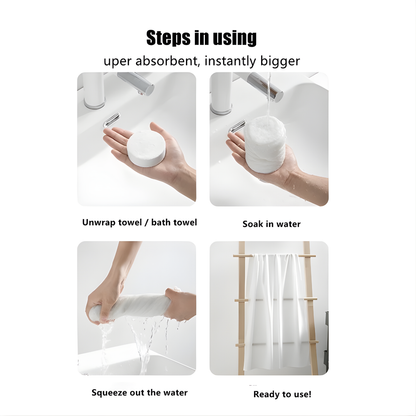 Steps in using

uper absorbent, instantly bigger

Unwrap towel / bath towel

Soak in water

Squeeze out the water

Ready to use!