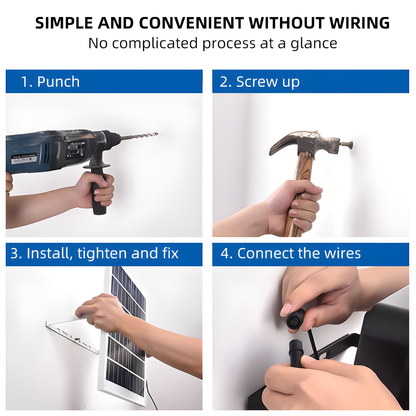 SIMPLE AND CONVENIENT WITHOUT WIRING
No complicated process at a glance

1. Punch

2. Screw up

3. Install, tighten and fix

4. Connect the wires