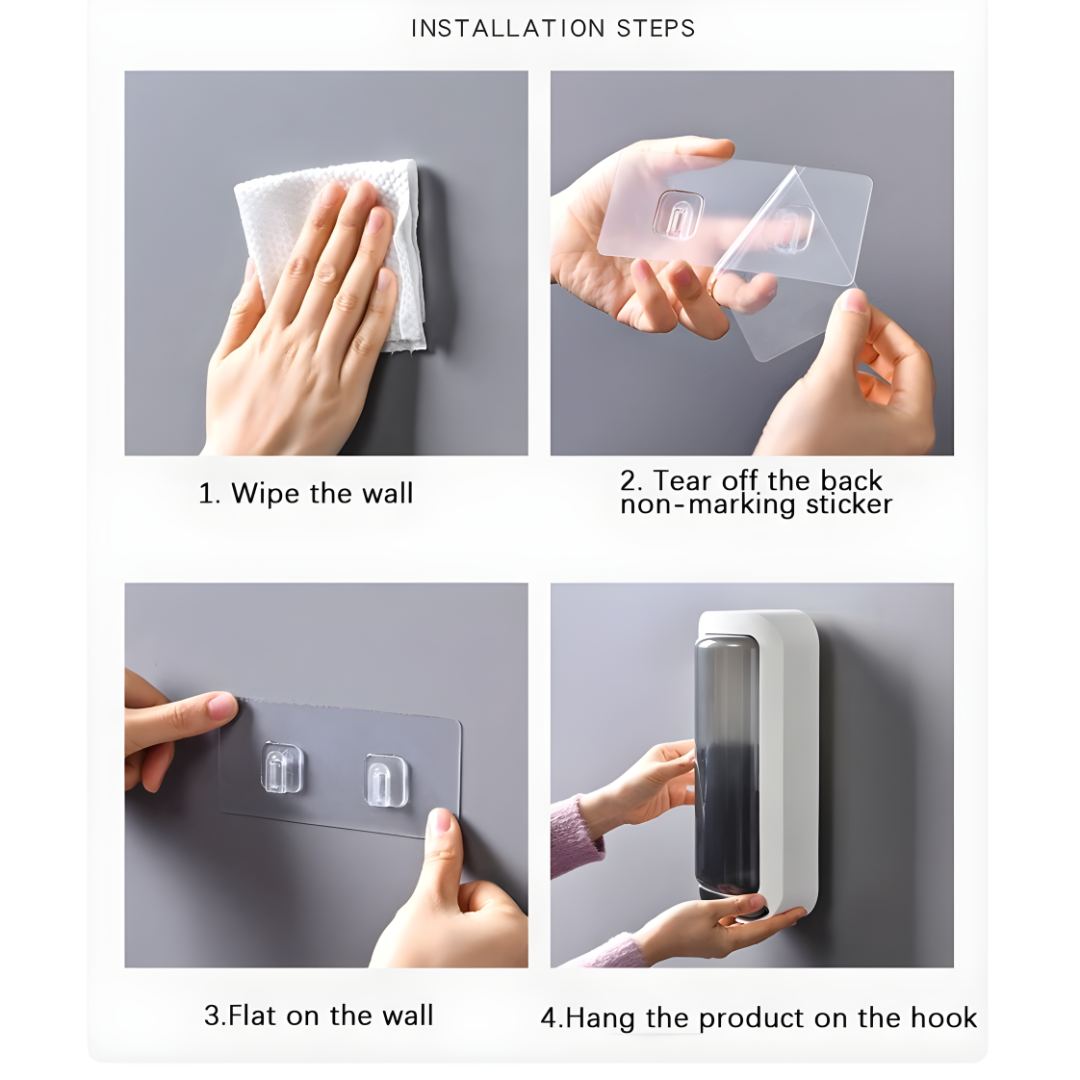 INSTALLATION STEPS

1. Wipe the wall

2. Tear off the back non-marking sticker

3.Flat on the wall

4.Hang the product on the hook