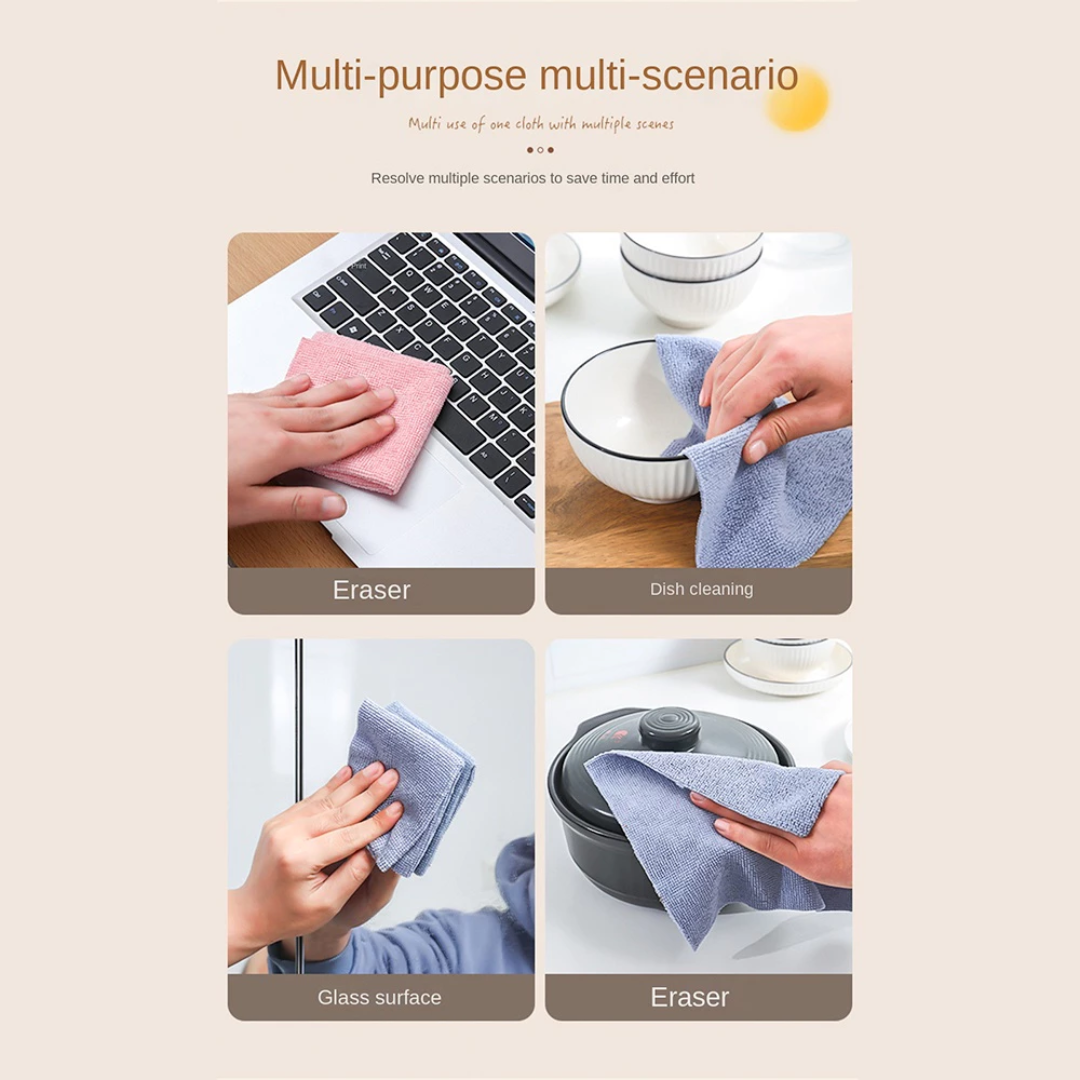 Multi-purpose multi-scenario

Multi use of one cloth with multiple scenes

Resolve multiple scenarios to save time and effort

Eraser

Dish cleaning

Glass surface

Eraser