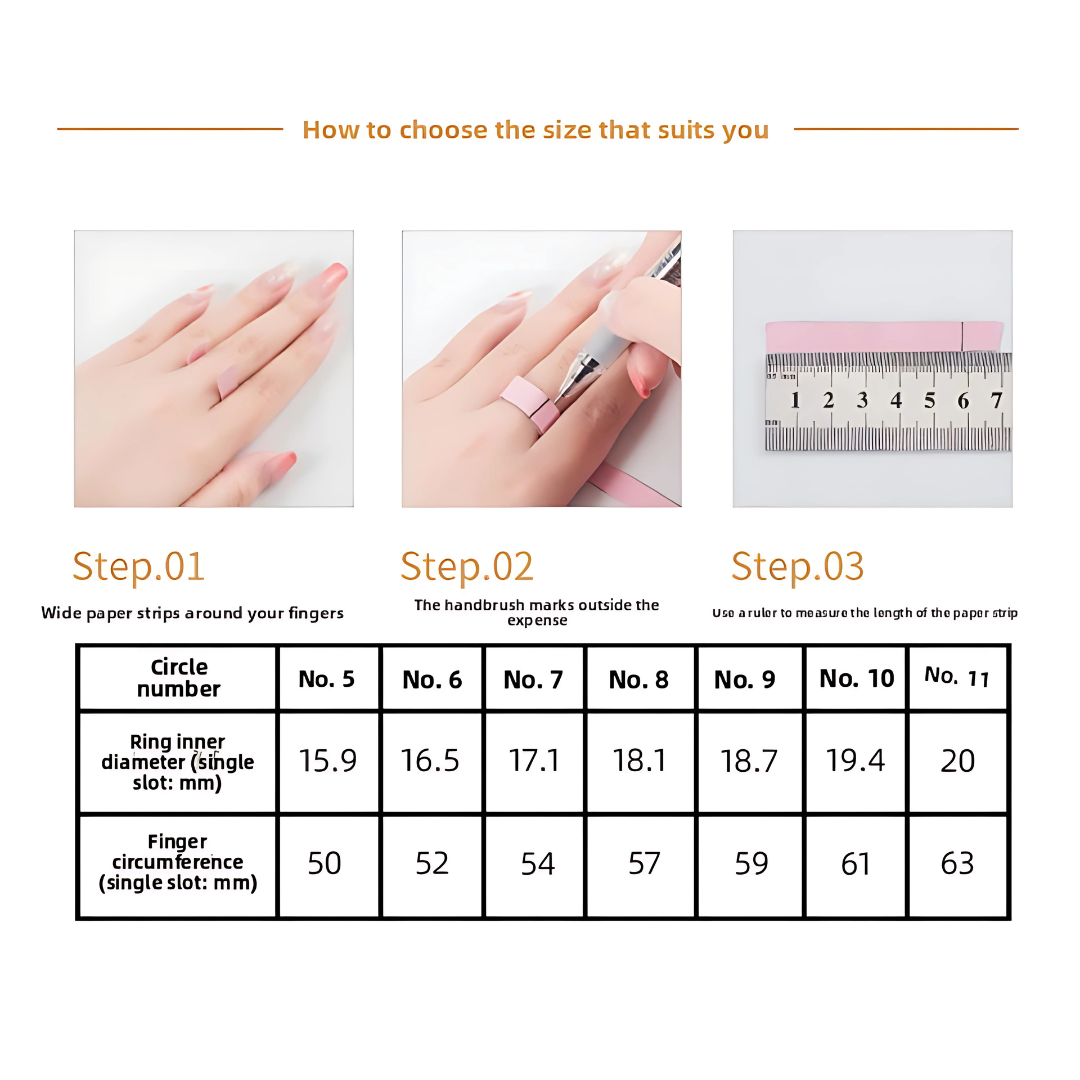 How to choose the size that suits you

1 2 3 4 5 6 7

Step.01
Wide paper strips around your fingers

Step.02
The handbrush marks outside the expense

Step.03
Use a ruler to measure the length of the paper strip

| Circle number | No. 5 | No. 6 | No. 7 | No. 8 | No. 9 | No. 10 | No. 11 |
|---|---|---|---|---|---|---|---|
| Ring inner diameter (single slot: mm) | 15.9 | 16.5 | 17.1 | 18.1 | 18.7 | 19.4 | 20 |
| Finger circumference (single slot: mm) | 50 | 52 | 54 | 57 | 59 | 61 | 63 |