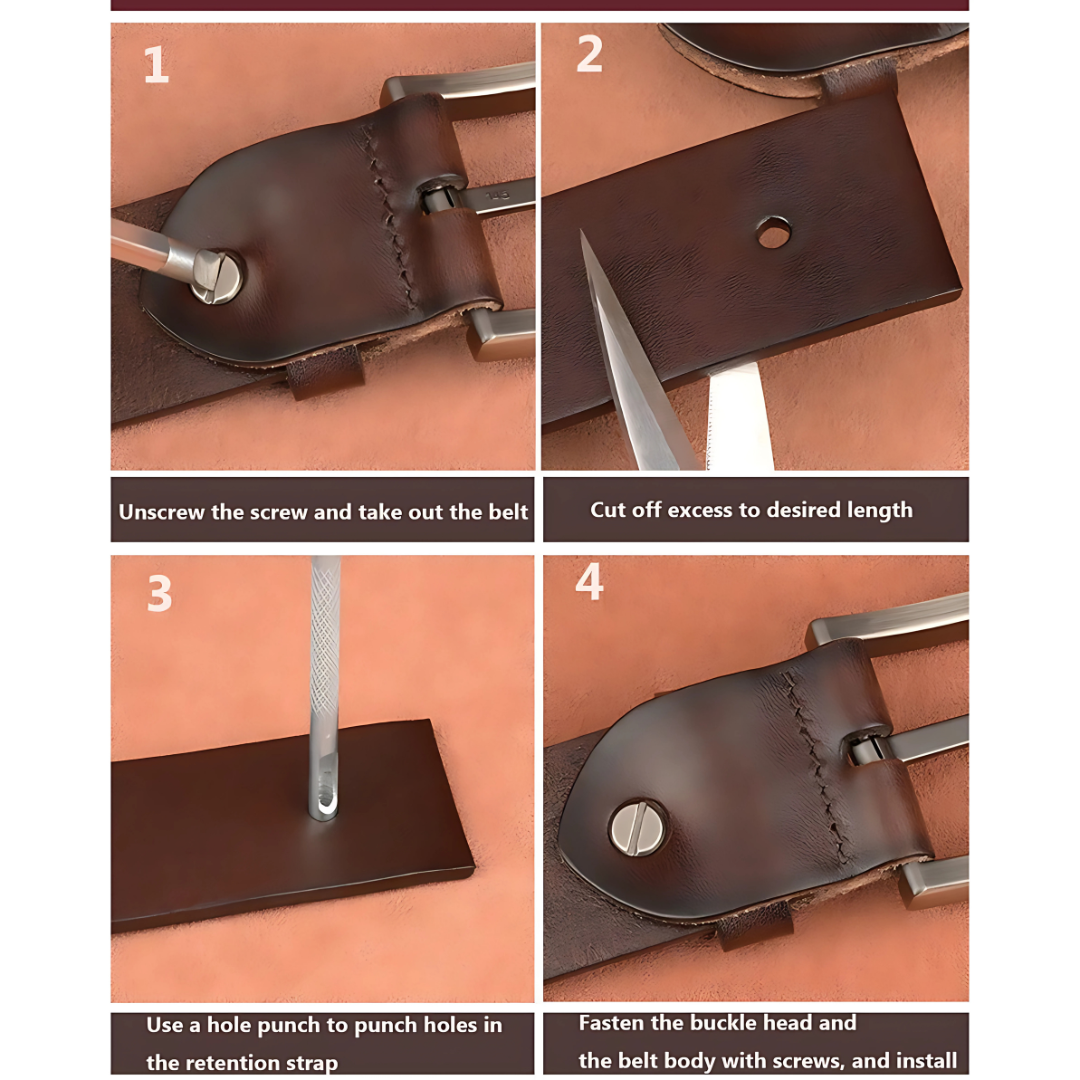 1

Unscrew the screw and take out the belt

2

Cut off excess to desired length

3

Use a hole punch to punch holes in the retention strap

4

Fasten the buckle head and the belt body with screws, and install